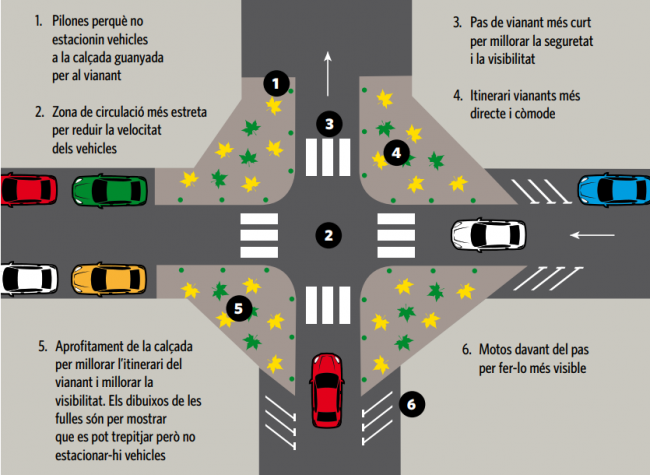 1. Pilones perquè no estacionin vehicles a la calçada guanyada per al vianant

2. Zona de circulació més estreta per reduir la velocitat dels vehicles

3. Pas de vianant més curt per millorar la seguretat i la visibilitat

4. Itinerari vianants més directe i còmode

1

3

4

2

5

6

5. Aprofitament de la calçada per millorar l'itinerari del vianant i millorar la visibilitat. Els dibuixos de les fulles són per mostrar que es pot trepitjar però no estacionar-hi vehicles

6. Motos davant del pas per fer-lo més visible